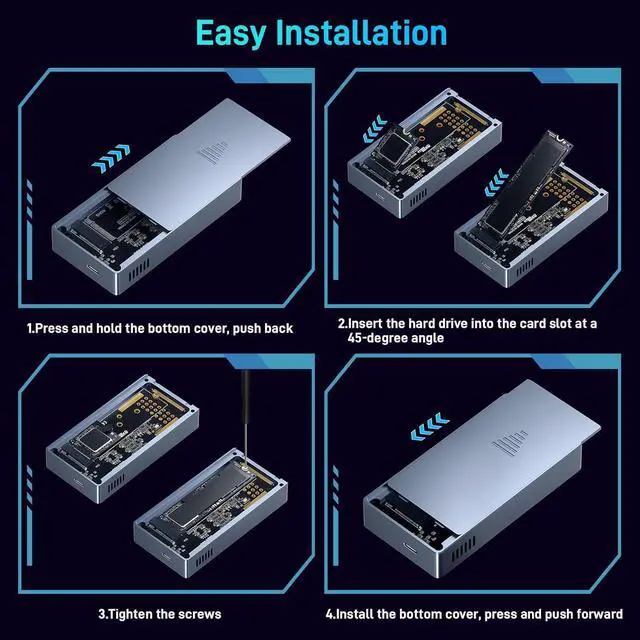 Easy Installation

1.Press and hold the bottom cover, push back

2.Insert the hard drive into the card slot at a 45-degree angle

3.Tighten the screws

4.Install the bottom cover, press and push forward