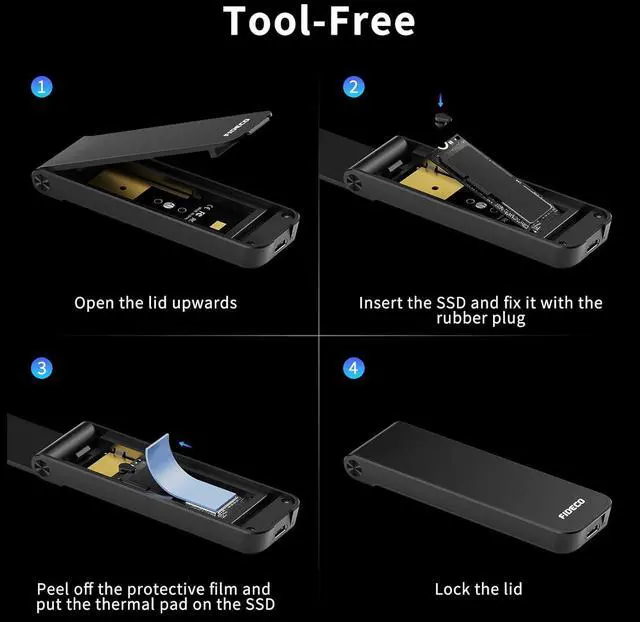 Tool-Free

1

FIDECO

Open the lid upwards

2

Insert the SSD and fix it with the rubber plug

3

Peel off the protective film and put the thermal pad on the SSD

4

FIDECO

Lock the lid