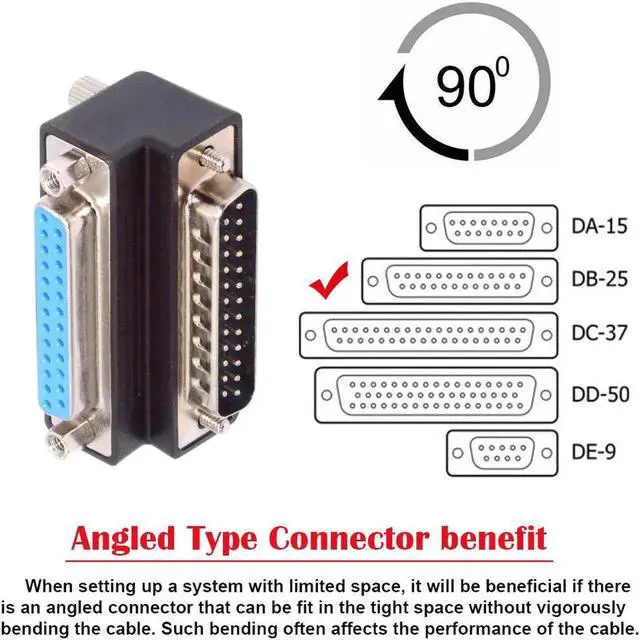 $90^0$

DA-15

DB-25

DC-37

DD-50

DE-9

Angled Type Connector benefit

When setting up a system with limited space, it will be beneficial if there is an angled connector that can be fit in the tight space without vigorously bending the cable. Such bending often affects the performance of the cable.