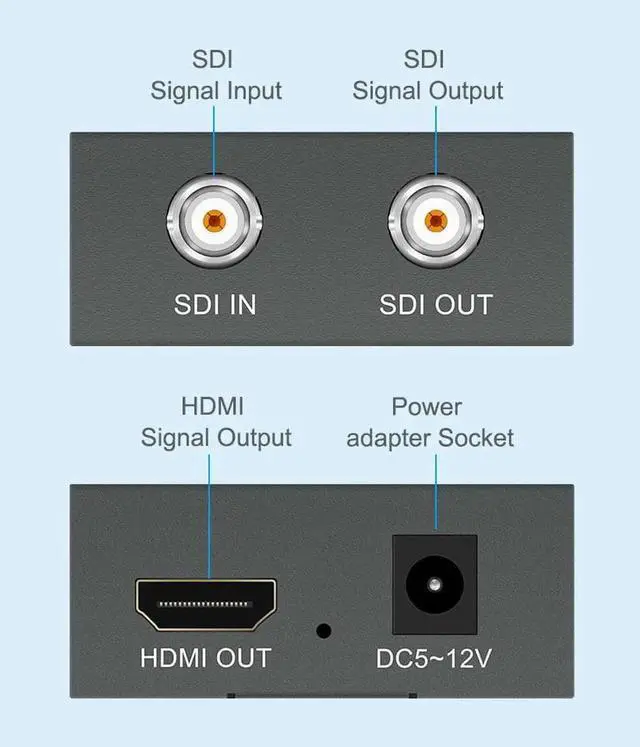 SDI
Signal Input

SDI
Signal Output

SDI IN

SDI OUT

HDMI
Signal Output

Power
adapter Socket

HDMI OUT

DC5~12V