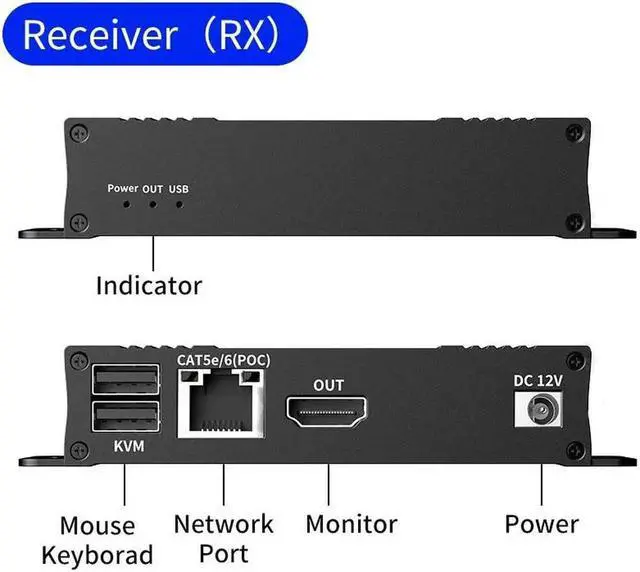 Receiver（RX）

Power OUT USB

Indicator

CAT5e/6(POC)

OUT

DC 12V

KVM

Mouse Keyborad

Network Port

Monitor

Power