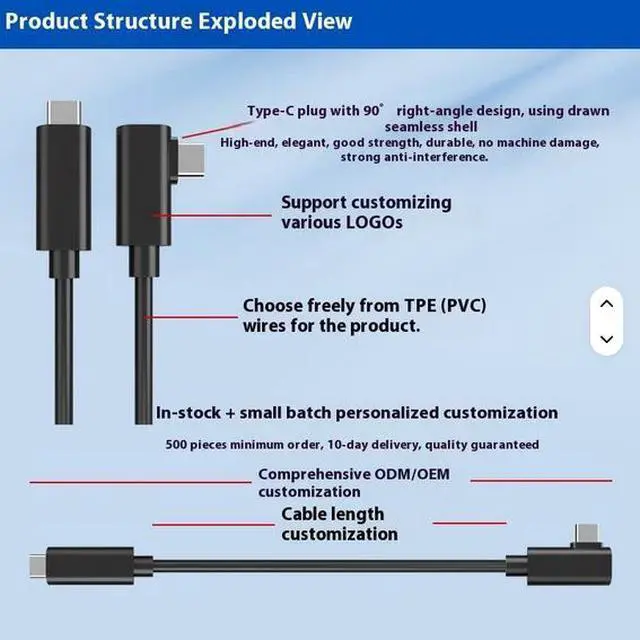 Product Structure Exploded View

Type-C plug with 90° right-angle design, using drawn seamless shell
High-end, elegant, good strength, durable, no machine damage, strong anti-interference.

Support customizing various LOGOs

Choose freely from TPE (PVC) wires for the product.

In-stock + small batch personalized customization

500 pieces minimum order, 10-day delivery, quality guaranteed

Comprehensive ODM/OEM customization

Cable length customization