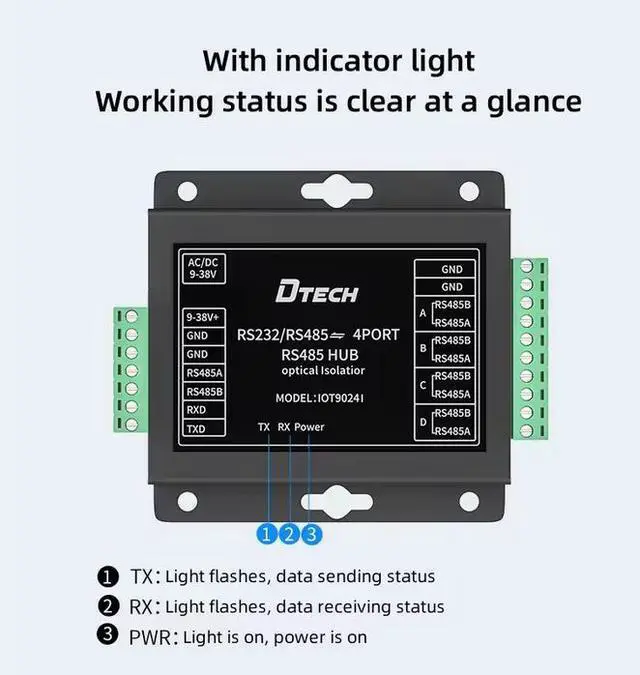 With indicator light
Working status is clear at a glance

AC/DC
9-38V

9-38V+
GND
GND
RS485A
RS485B
RXD
TXD

DTECH

RS232/RS485⇌ 4PORT
RS485 HUB
optical Isolatior

MODEL:IOT9024I

TX RX Power

GND
GND
A RS485B
RS485A
B RS485B
RS485A
C RS485B
RS485A
D RS485B
RS485A

1 2 3

❶ TX: Light flashes, data sending status
❷ RX: Light flashes, data receiving status
❸ PWR: Light is on, power is on