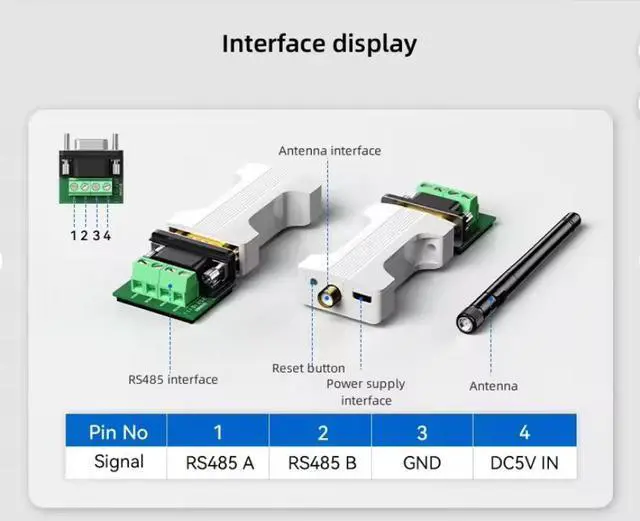 Interface display

1 2 3 4

Antenna interface

RS485 interface

Reset button

Power supply interface

Antenna

| Pin No | 1 | 2 | 3 | 4 |
|---|---|---|---|---|
| Signal | RS485 A | RS485 B | GND | DC5V IN |