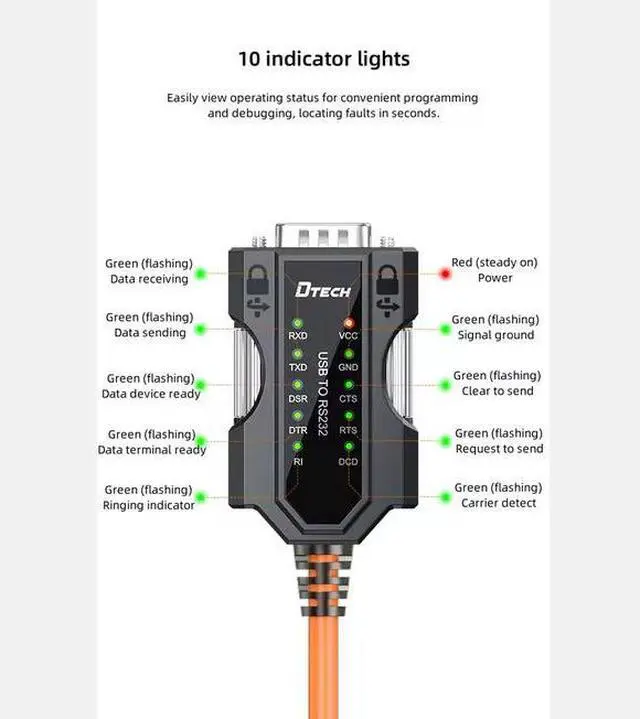 10 indicator lights

Easily view operating status for convenient programming and debugging, locating faults in seconds.

Green (flashing)
Data receiving

Green (flashing)
Data sending

Green (flashing)
Data device ready

Green (flashing)
Data terminal ready

Green (flashing)
Ringing indicator

DTECH

RXD
TXD
DSR
DTR
RI

USB TO RS232

VCC
GND
CTS
RTS
DCD

Red (steady on)
Power

Green (flashing)
Signal ground

Green (flashing)
Clear to send

Green (flashing)
Request to send

Green (flashing)
Carrier detect