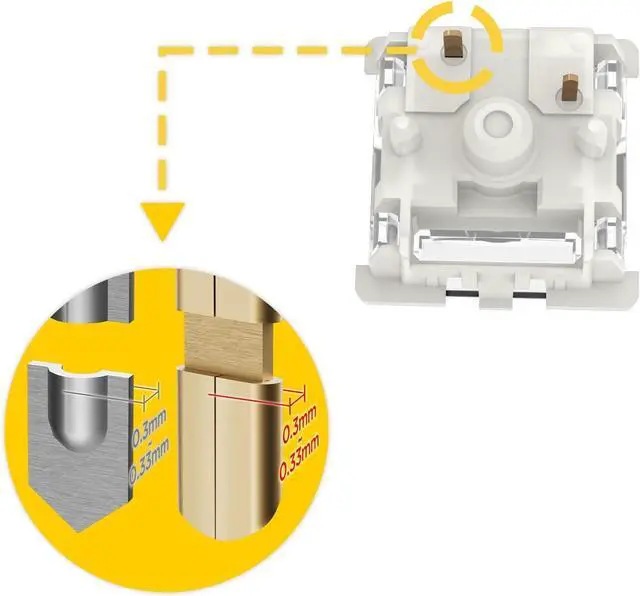 0.3mm
-
0.33mm

0.3mm
-
0.33mm