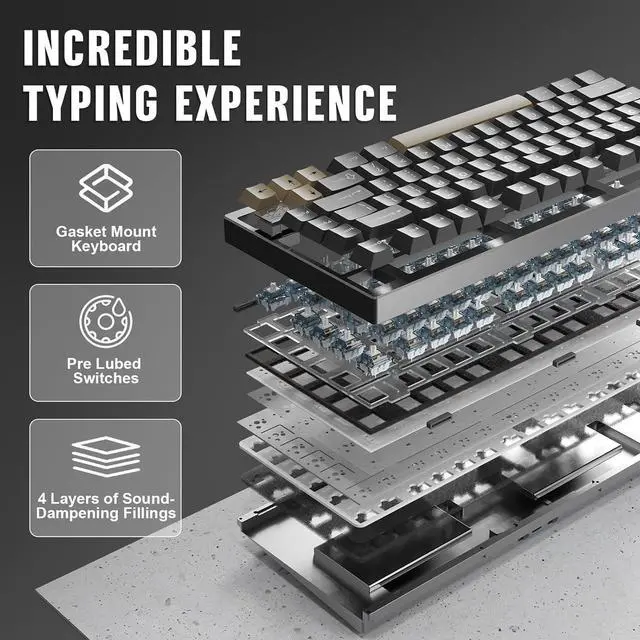 INCREDIBLE TYPING EXPERIENCE

Gasket Mount Keyboard

Pre Lubed Switches

4 Layers of Sound-Dampening Fillings