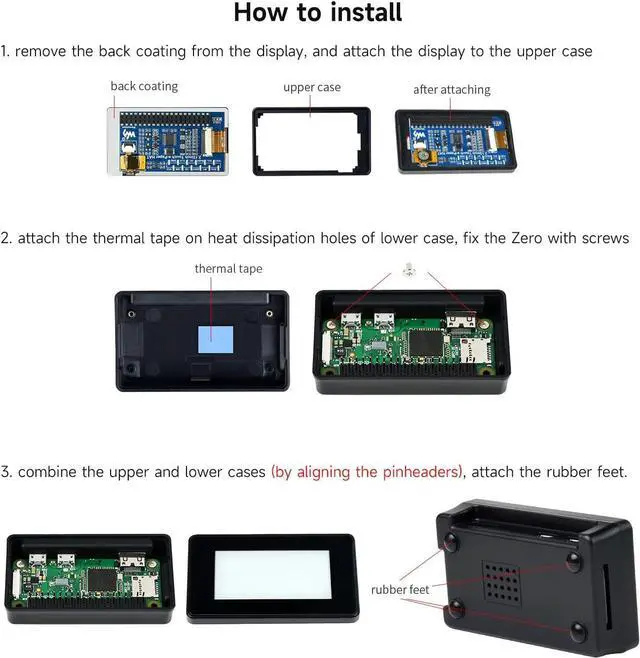 How to install

1. remove the back coating from the display, and attach the display to the upper case

back coating

upper case

after attaching

2. attach the thermal tape on heat dissipation holes of lower case, fix the Zero with screws

thermal tape

3. combine the upper and lower cases (by aligning the pinheaders), attach the rubber feet.

rubber feet