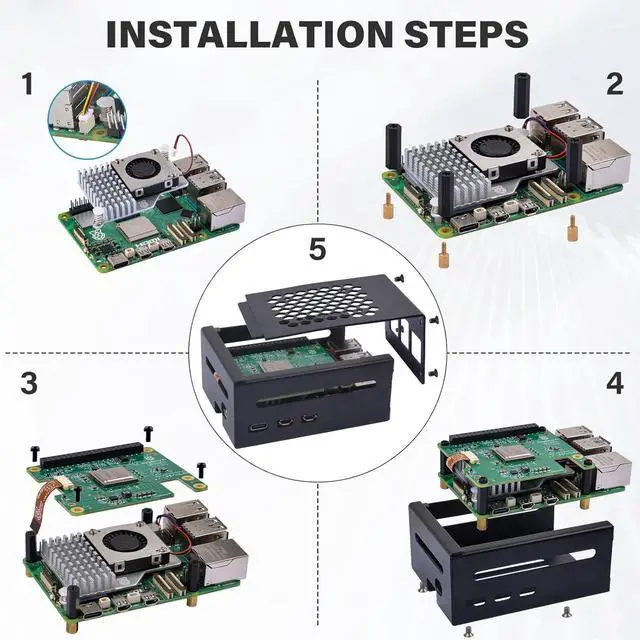 INSTALLATION STEPS

1

2

5

3

4