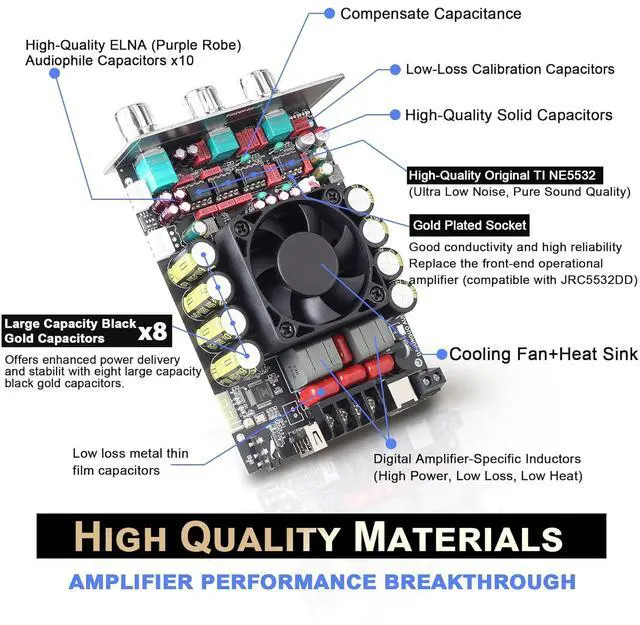 Compensate Capacitance

High-Quality ELNA (Purple Robe) Audiophile Capacitors x10

Low-Loss Calibration Capacitors

High-Quality Solid Capacitors

High-Quality Original TI NE5532
(Ultra Low Noise, Pure Sound Quality)

Gold Plated Socket
Good conductivity and high reliability Replace the front-end operational amplifier (compatible with JRC5532DD)

Large Capacity Black Gold Capacitors x8
Offers enhanced power delivery and stabilit with eight large capacity black gold capacitors.

Cooling Fan+Heat Sink

Low loss metal thin film capacitors

Digital Amplifier-Specific Inductors (High Power, Low Loss, Low Heat)

HIGH QUALITY MATERIALS

AMPLIFIER PERFORMANCE BREAKTHROUGH