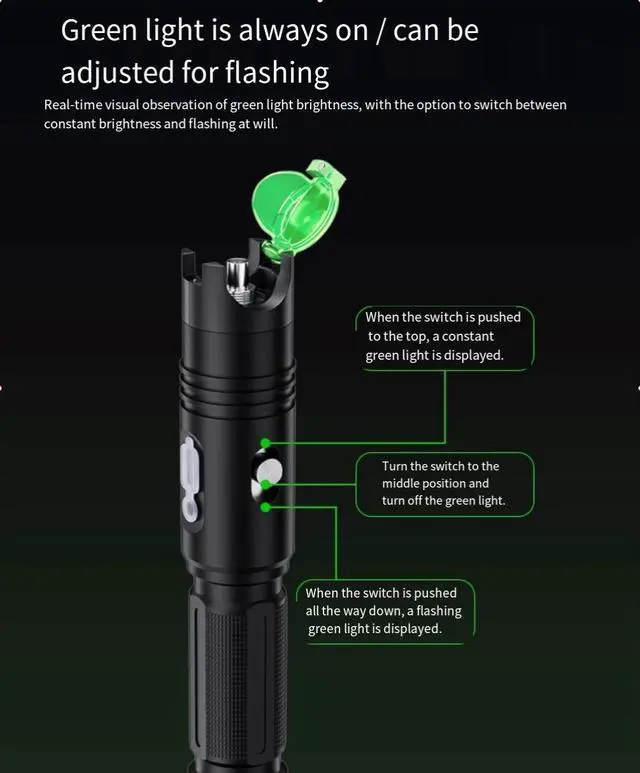 Green light is always on / can be adjusted for flashing

Real-time visual observation of green light brightness, with the option to switch between constant brightness and flashing at will.

When the switch is pushed to the top, a constant green light is displayed.

Turn the switch to the middle position and turn off the green light.

When the switch is pushed all the way down, a flashing green light is displayed.