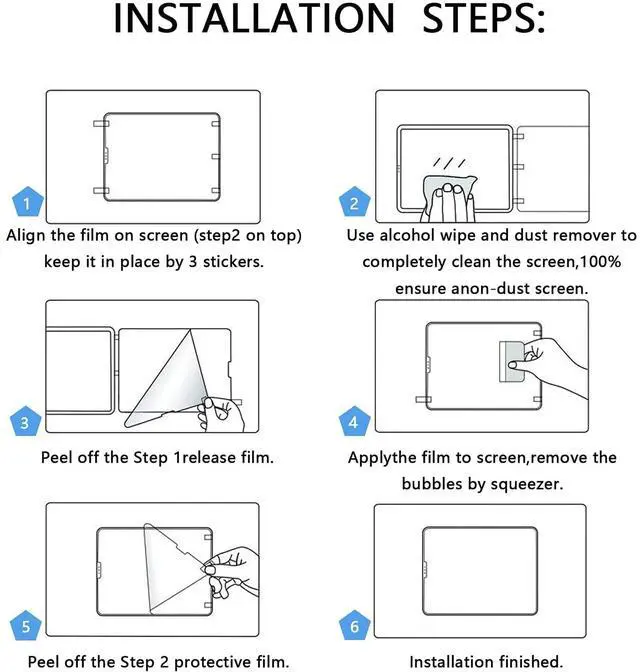 INSTALLATION STEPS:

1

Align the film on screen (step2 on top) keep it in place by 3 stickers.

2

Use alcohol wipe and dust remover to completely clean the screen,100% ensure anon-dust screen.

3

Peel off the Step 1release film.

4

Applythe film to screen,remove the bubbles by squeezer.

5

Peel off the Step 2 protective film.

6

Installation finished.