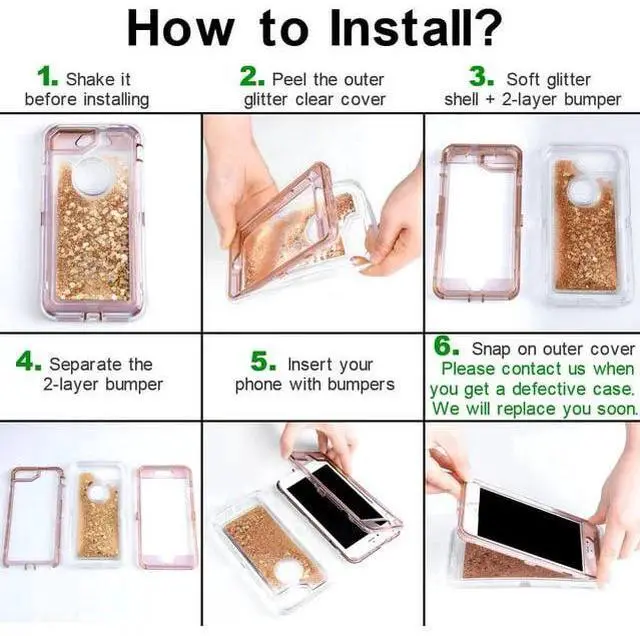 How to Install?

1. Shake it before installing

2. Peel the outer glitter clear cover

3. Soft glitter shell + 2-layer bumper

4. Separate the 2-layer bumper

5. Insert your phone with bumpers

6. Snap on outer cover
Please contact us when you get a defective case. We will replace you soon.