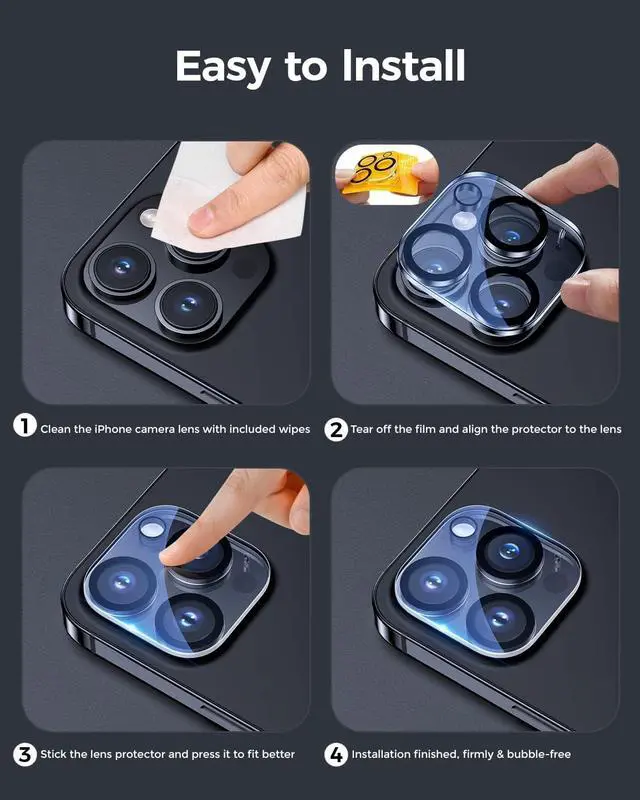 Easy to Install

1 Clean the iPhone camera lens with included wipes

2 Tear off the film and align the protector to the lens

3 Stick the lens protector and press it to fit better

4 Installation finished, firmly & bubble-free