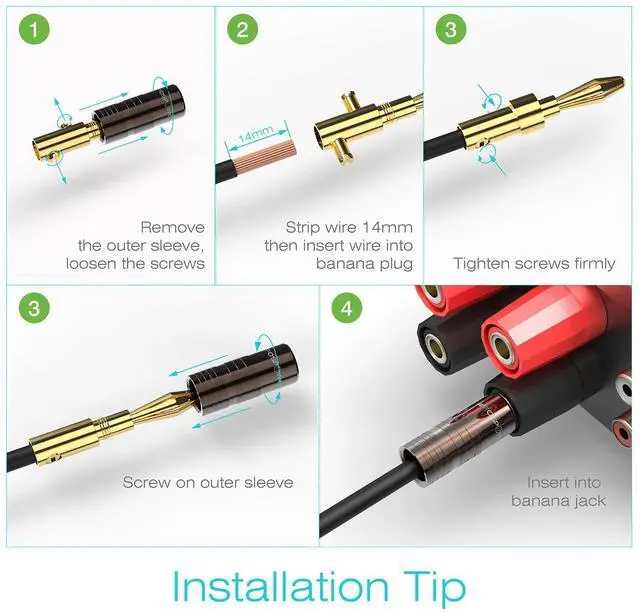 1

Remove the outer sleeve, loosen the screws

2

14mm

Strip wire 14mm then insert wire into banana plug

3

Tighten screws firmly

3

Screw on outer sleeve

4

Insert into banana jack

Installation Tip