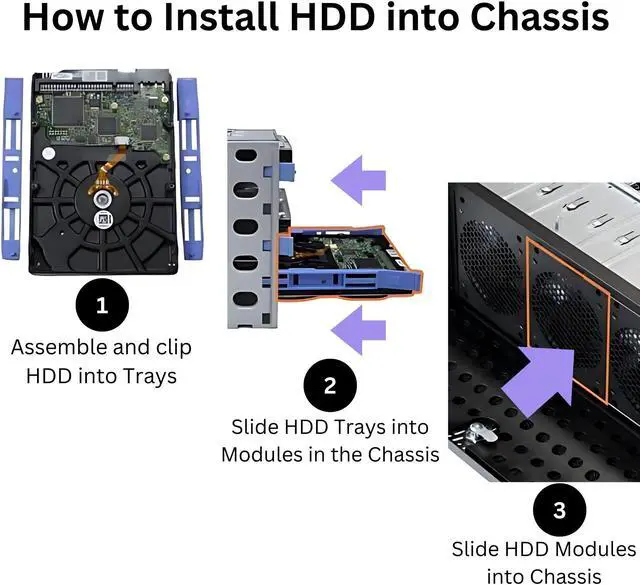 How to Install HDD into Chassis

1
Assemble and clip HDD into Trays

2
Slide HDD Trays into Modules in the Chassis

3
Slide HDD Modules into Chassis