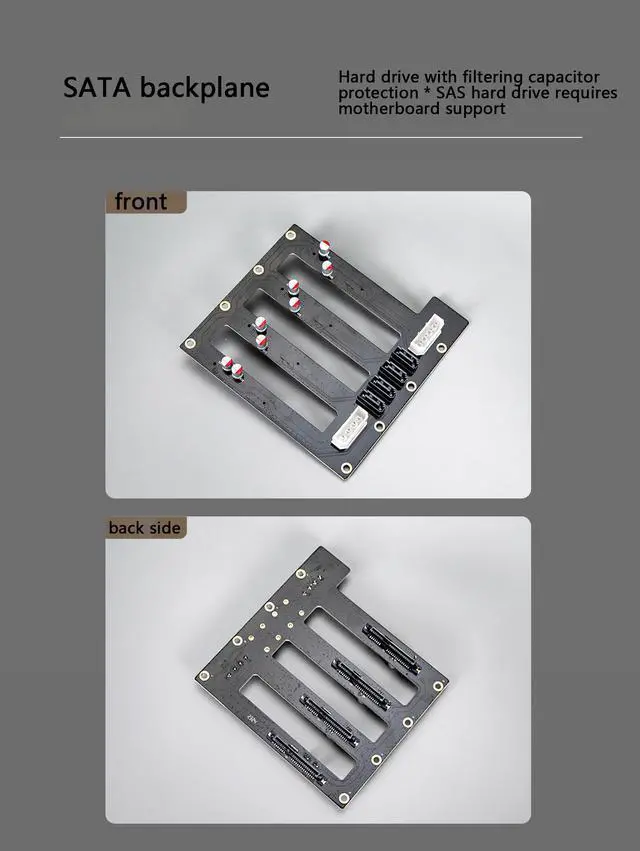 SATA backplane

Hard drive with filtering capacitor protection * SAS hard drive requires motherboard support

front

back side