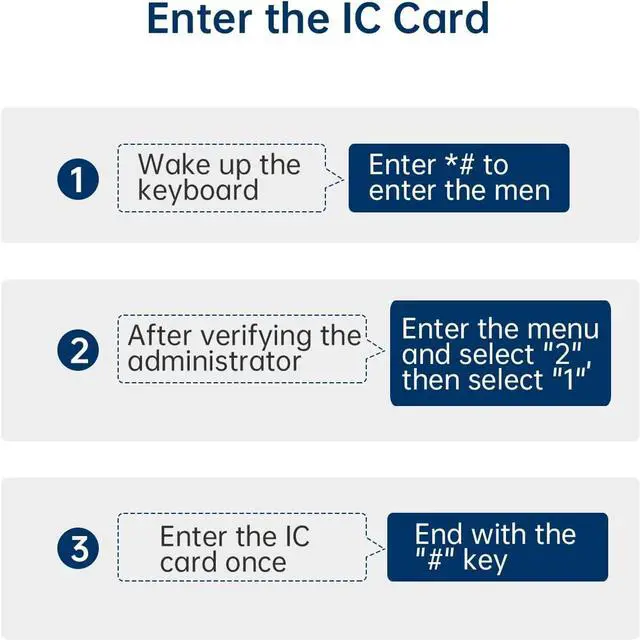 Enter the IC Card

1

Wake up the keyboard

Enter *# to enter the men

2

After verifying the administrator

Enter the menu and select "2", then select "1"

3

Enter the IC card once

End with the "#" key