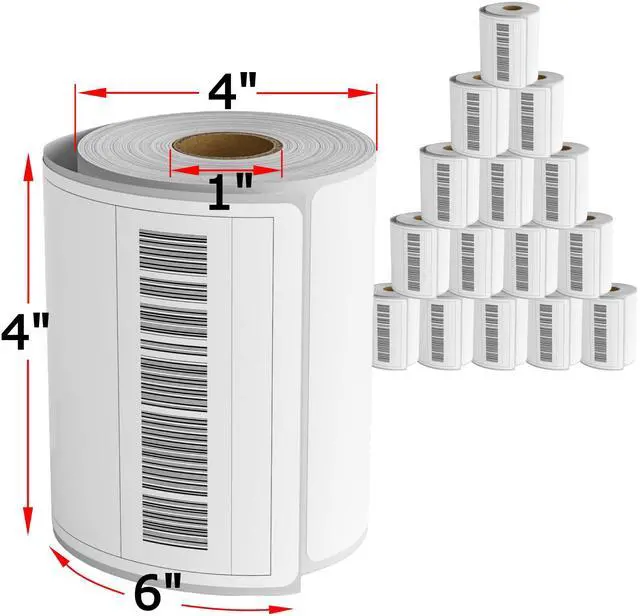 4"

1"

4"

6"