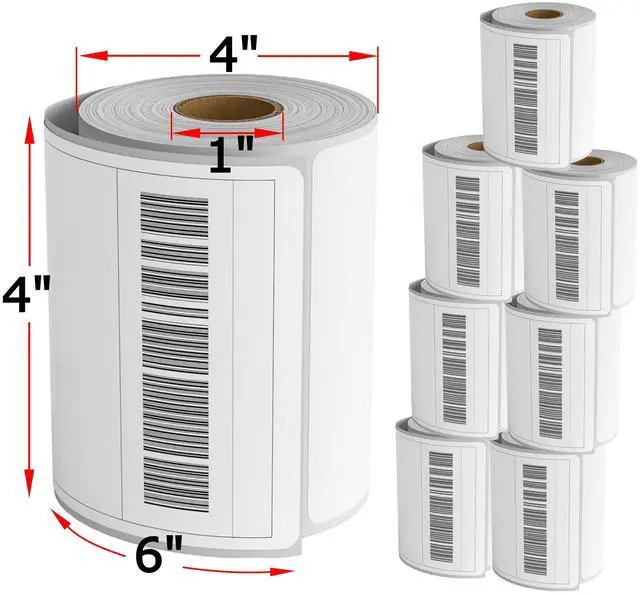 4"
1"
4"
6"