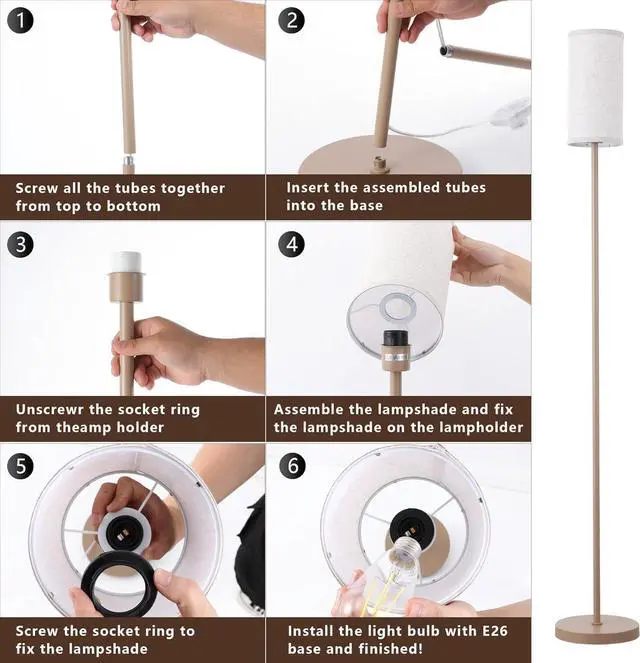 1

Screw all the tubes together from top to bottom

2

Insert the assembled tubes into the base

3

Unscrewr the socket ring from theamp holder

4

Assemble the lampshade and fix the lampshade on the lampholder

5

Screw the socket ring to fix the lampshade

6

Install the light bulb with E26 base and finished!