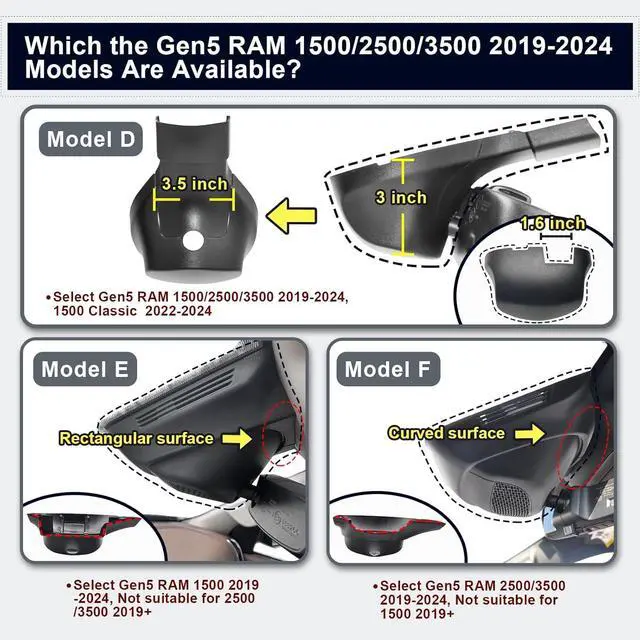 Which the Gen5 RAM 1500/2500/3500 2019-2024 Models Are Available?

Model D

3.5 inch

3 inch

1.6 inch

•Select Gen5 RAM 1500/2500/3500 2019-2024, 1500 Classic 2022-2024

Model E

Rectangular surface

•Select Gen5 RAM 1500 2019 -2024, Not suitable for 2500 /3500 2019+

Model F

Curved surface

•Select Gen5 RAM 2500/3500 2019-2024, Not suitable for 1500 2019+