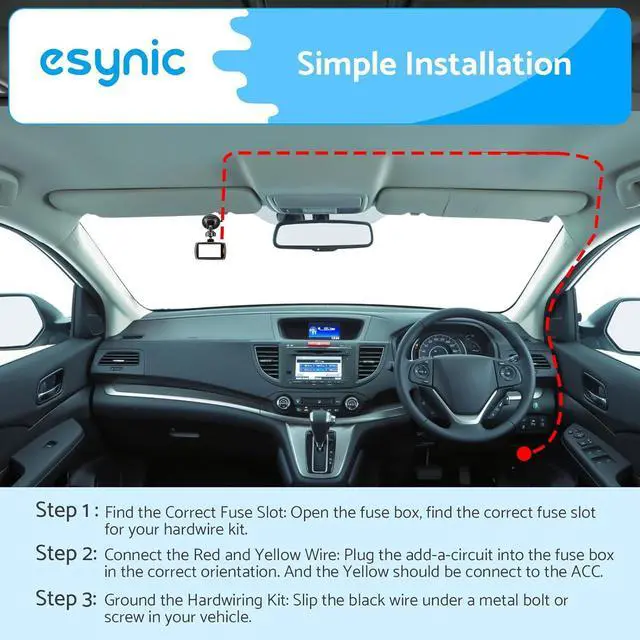 esynic

Simple Installation

Step 1 : Find the Correct Fuse Slot: Open the fuse box, find the correct fuse slot for your hardwire kit.

Step 2: Connect the Red and Yellow Wire: Plug the add-a-circuit into the fuse box in the correct orientation. And the Yellow should be connect to the ACC.

Step 3: Ground the Hardwiring Kit: Slip the black wire under a metal bolt or screw in your vehicle.