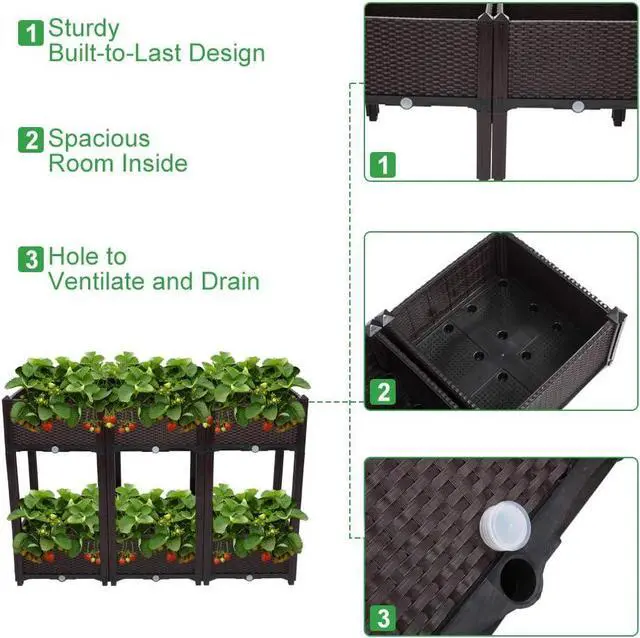 1 Sturdy Built-to-Last Design

2 Spacious Room Inside

3 Hole to Ventilate and Drain

1

2

3