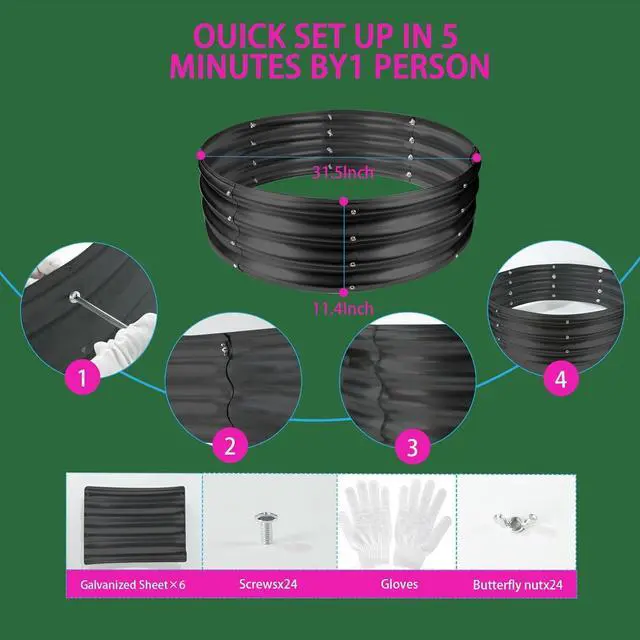 OUICK SET UP IN 5 MINUTES BY1 PERSON

31.5Inch

11.4Inch

1

2

3

4

Galvanized Sheet×6

Screwsx24

Gloves

Butterfly nutx24