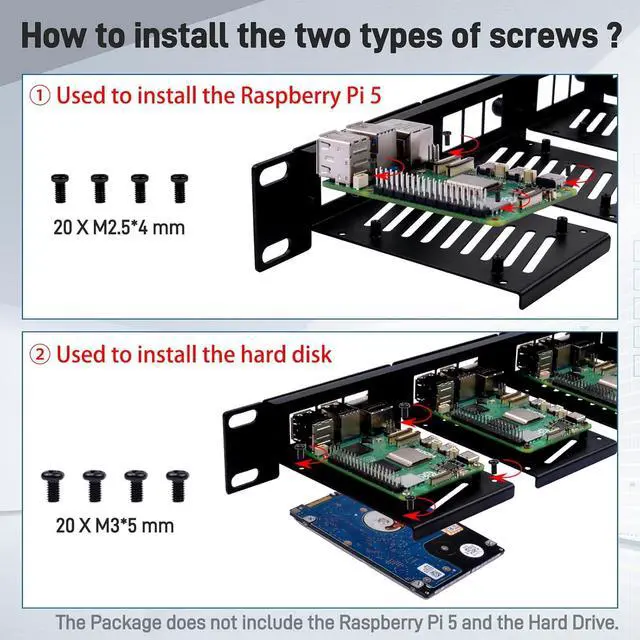 How to install the two types of screws ?

① Used to install the Raspberry Pi 5

20 X M2.5*4 mm

② Used to install the hard disk

20 X M3*5 mm

The Package does not include the Raspberry Pi 5 and the Hard Drive.