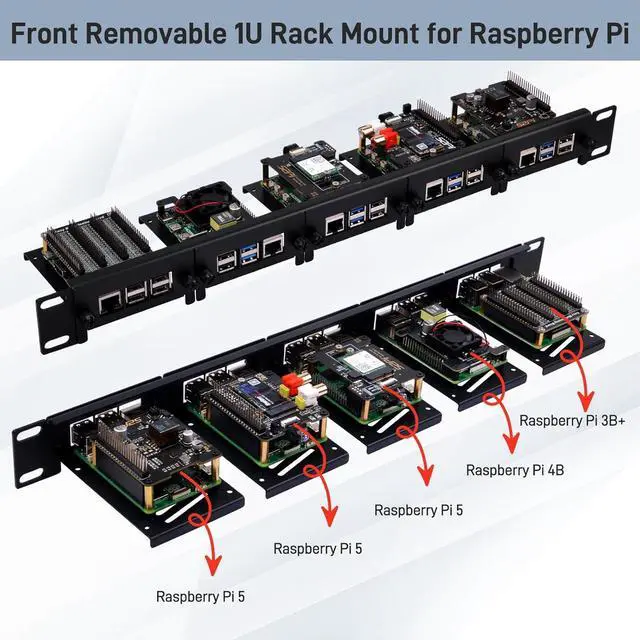 Front Removable 1U Rack Mount for Raspberry Pi

Raspberry Pi 3B+

Raspberry Pi 4B

Raspberry Pi 5

Raspberry Pi 5

Raspberry Pi 5