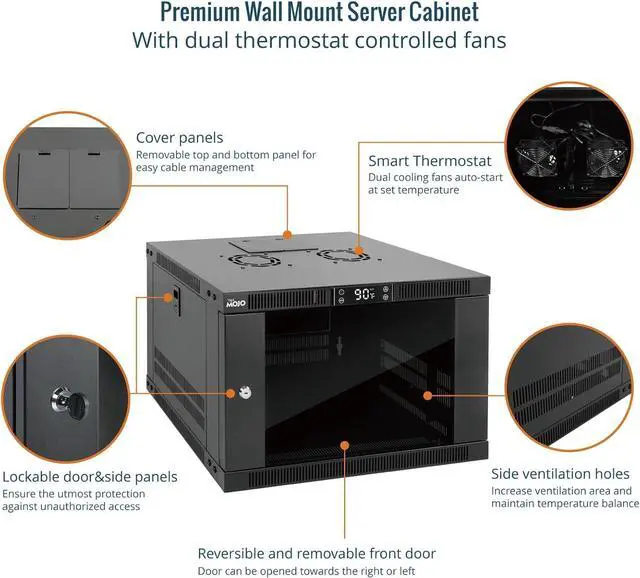 Premium Wall Mount Server Cabinet
With dual thermostat controlled fans

Cover panels
Removable top and bottom panel for easy cable management

Smart Thermostat
Dual cooling fans auto-start at set temperature

MOJO

90°F

Lockable door&side panels
Ensure the utmost protection against unauthorized access

Side ventilation holes
Increase ventilation area and maintain temperature balance

Reversible and removable front door
Door can be opened towards the right or left