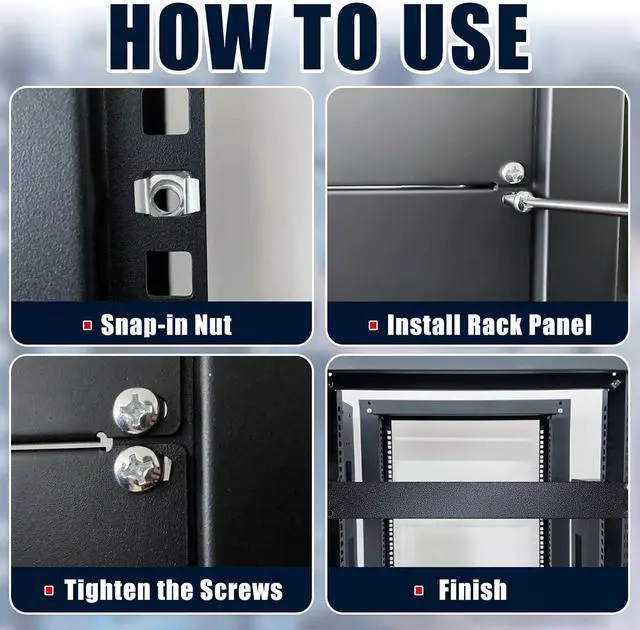 HOW TO USE

Snap-in Nut

Install Rack Panel

Tighten the Screws

Finish