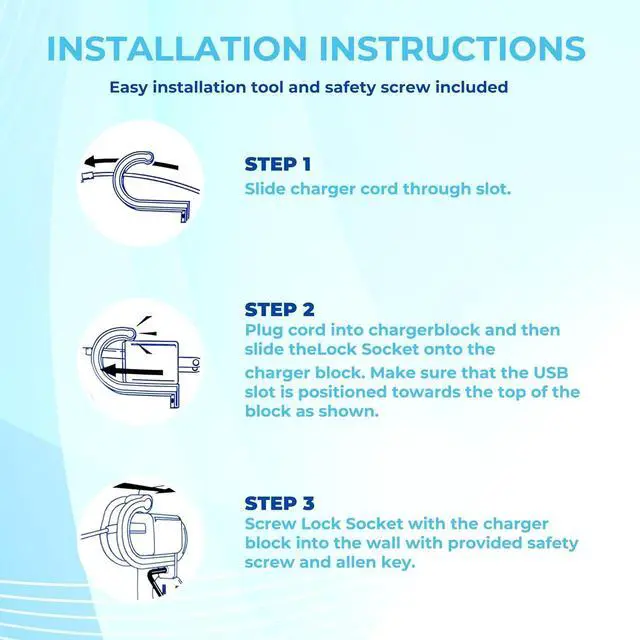 INSTALLATION INSTRUCTIONS

Easy installation tool and safety screw included

STEP 1
Slide charger cord through slot.

STEP 2
Plug cord into chargerblock and then slide theLock Socket onto the charger block. Make sure that the USB slot is positioned towards the top of the block as shown.

STEP 3
Screw Lock Socket with the charger block into the wall with provided safety screw and allen key.