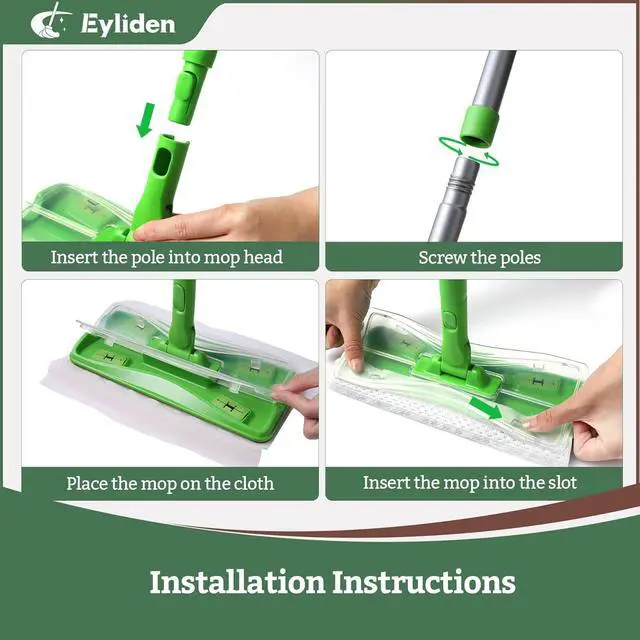 Eyliden

Insert the pole into mop head

Screw the poles

Place the mop on the cloth

Insert the mop into the slot

Installation Instructions