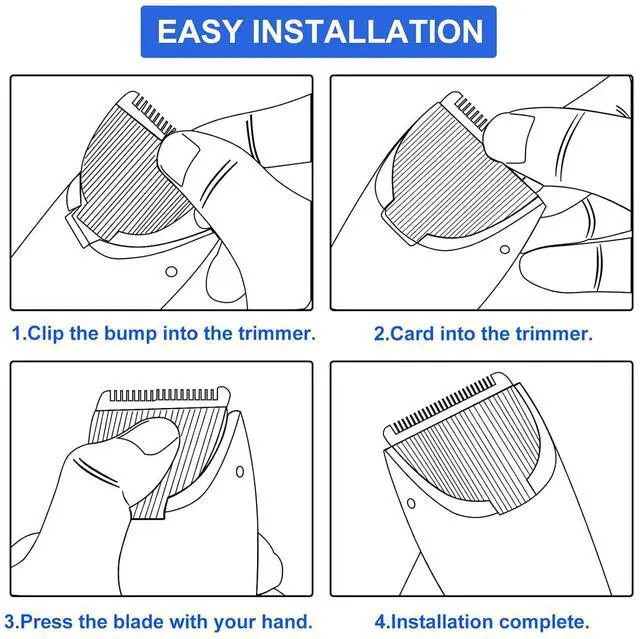 EASY INSTALLATION

1.Clip the bump into the trimmer.

2.Card into the trimmer.

3.Press the blade with your hand.

4.Installation complete.