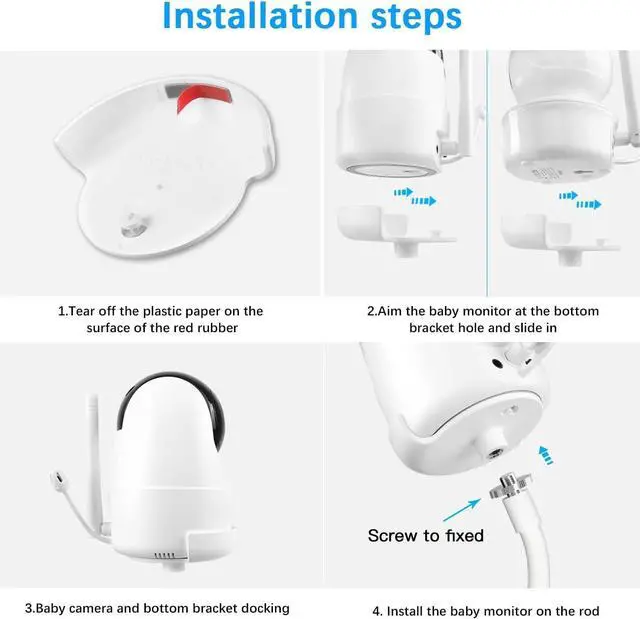 Installation steps

1.Tear off the plastic paper on the surface of the red rubber

2.Aim the baby monitor at the bottom bracket hole and slide in

Screw to fixed

3.Baby camera and bottom bracket docking

4. Install the baby monitor on the rod