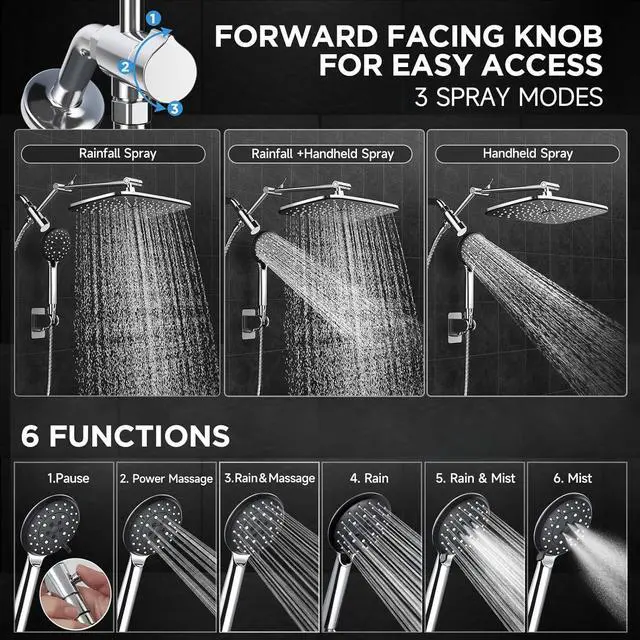 1
2
3

FORWARD FACING KNOB FOR EASY ACCESS
3 SPRAY MODES

Rainfall Spray

Rainfall +Handheld Spray

Handheld Spray

6 FUNCTIONS

1.Pause

2. Power Massage

3.Rain&Massage

4. Rain

5. Rain & Mist

6. Mist