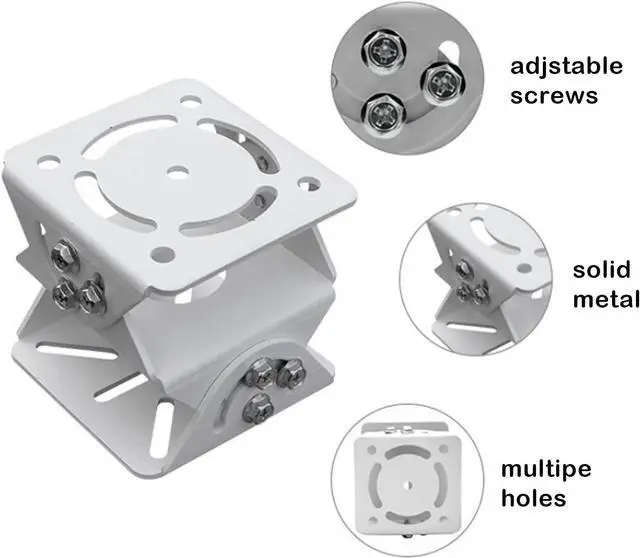 adjstable screws

solid metal

multipe holes