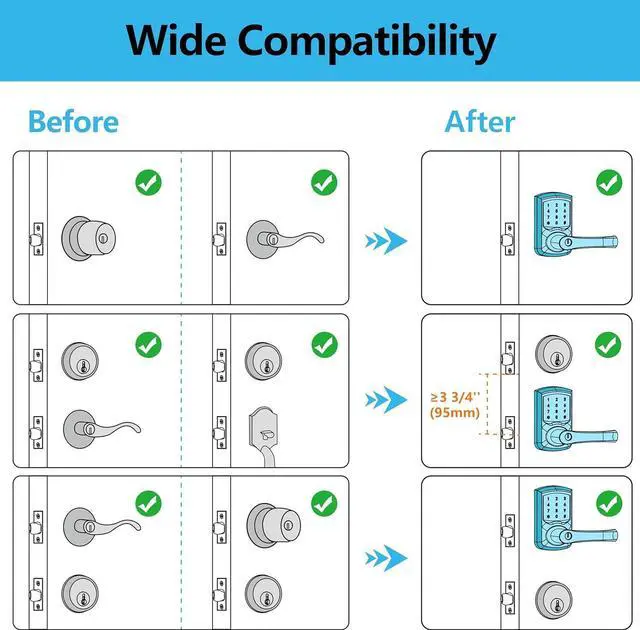 Wide Compatibility

Before

After

≥3 3/4''
(95mm)