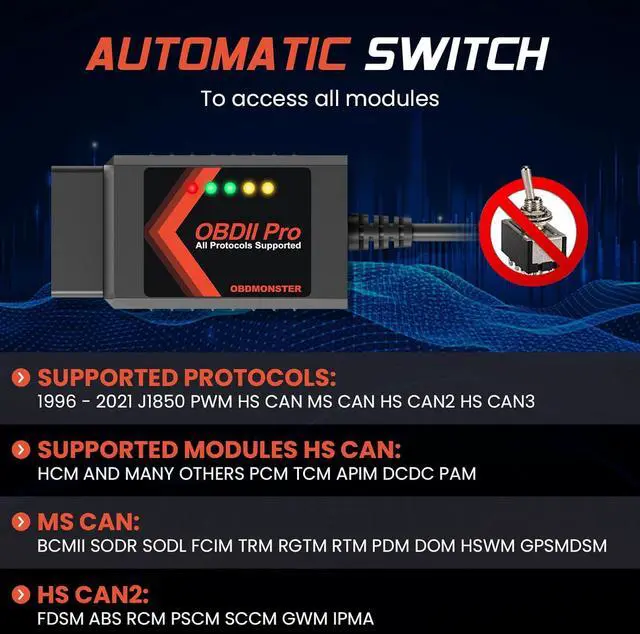 AUTOMATIC SWITCH

To access all modules

OBDII Pro
All Protocols Supported

OBDMONSTER

SUPPORTED PROTOCOLS:
1996 - 2021 J1850 PWM HS CAN MS CAN HS CAN2 HS CAN3

SUPPORTED MODULES HS CAN:
HCM AND MANY OTHERS PCM TCM APIM DCDC PAM

MS CAN:
BCMII SODR SODL FCIM TRM RGTM RTM PDM DOM HSWM GPSMDSM

HS CAN2:
FDSM ABS RCM PSCM SCCM GWM IPMA