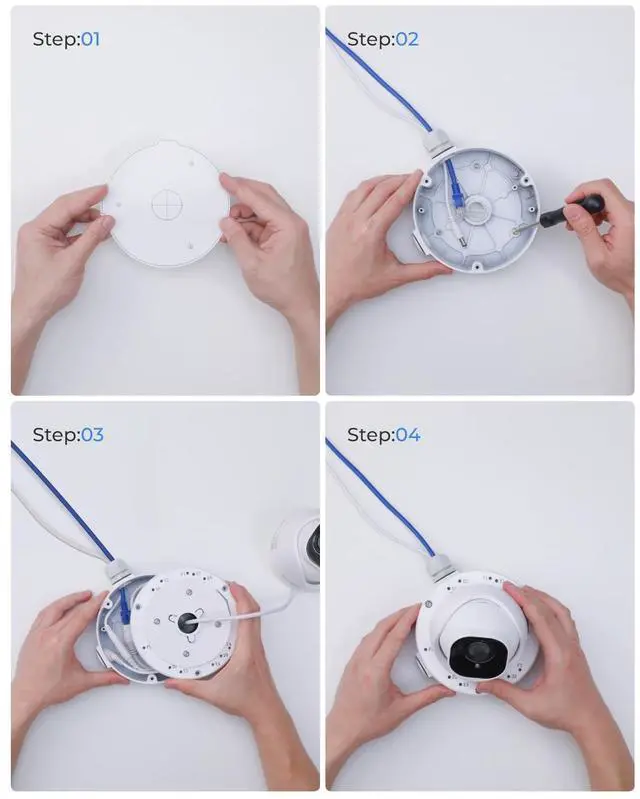 Step:01

Step:02

Step:03

Step:04