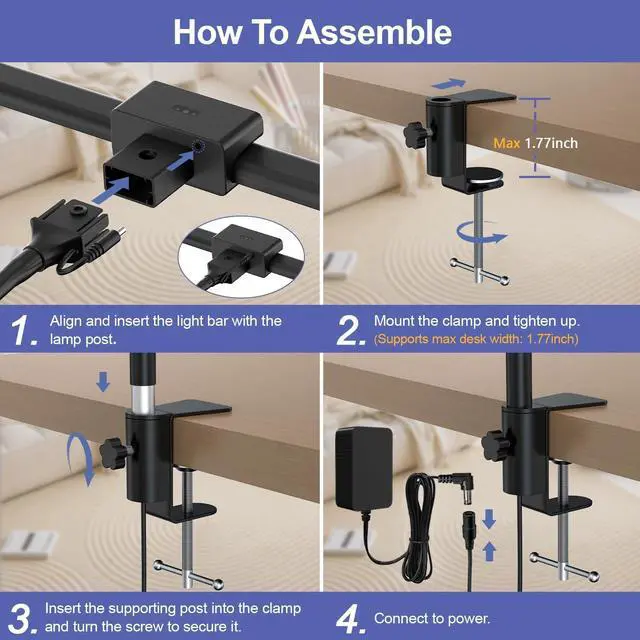 How To Assemble

Max 1.77inch

1. Align and insert the light bar with the lamp post.

2. Mount the clamp and tighten up.
(Supports max desk width: 1.77inch)

3. Insert the supporting post into the clamp and turn the screw to secure it.

4. Connect to power.