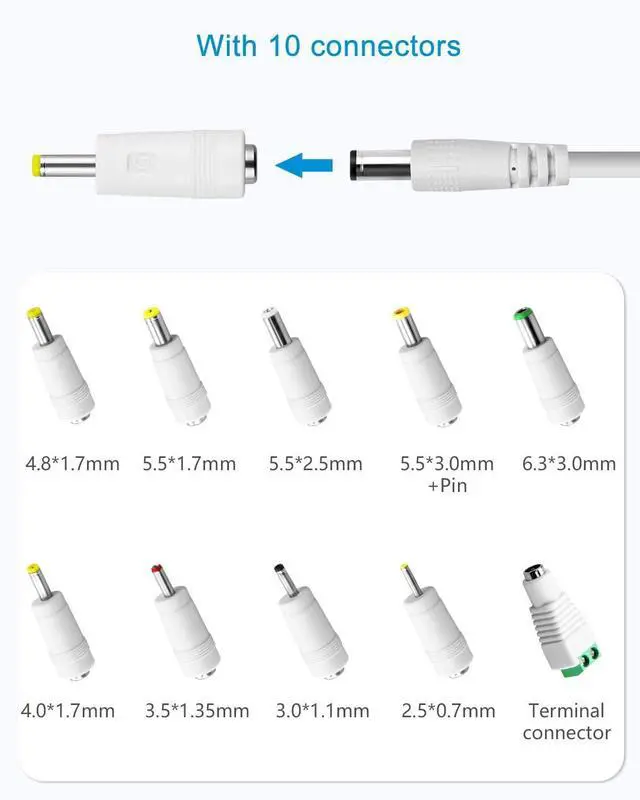 With 10 connectors

4.8*1.7mm

5.5*1.7mm

5.5*2.5mm

5.5*3.0mm +Pin

6.3*3.0mm

4.0*1.7mm

3.5*1.35mm

3.0*1.1mm

2.5*0.7mm

Terminal connector