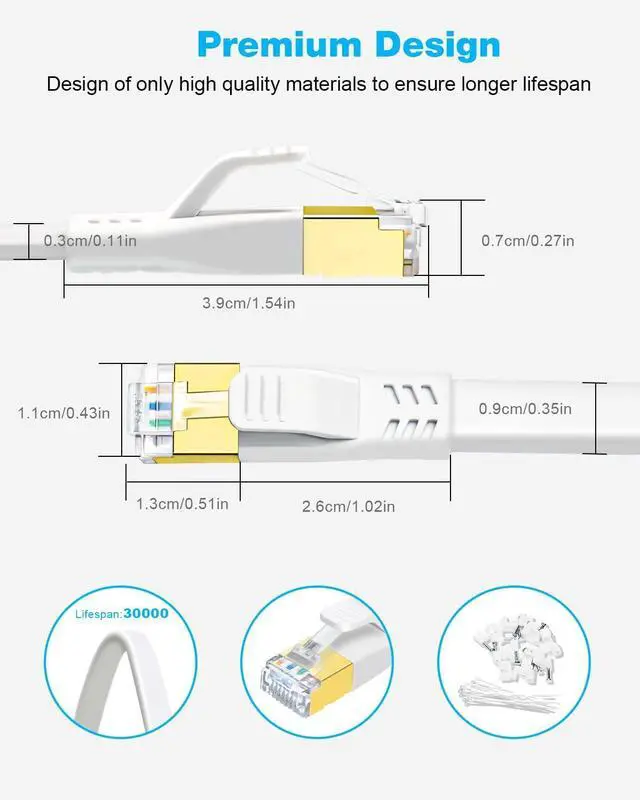 Premium Design

Design of only high quality materials to ensure longer lifespan

0.3cm/0.11in

0.7cm/0.27in

3.9cm/1.54in

1.1cm/0.43in

0.9cm/0.35in

1.3cm/0.51in

2.6cm/1.02in

Lifespan:30000