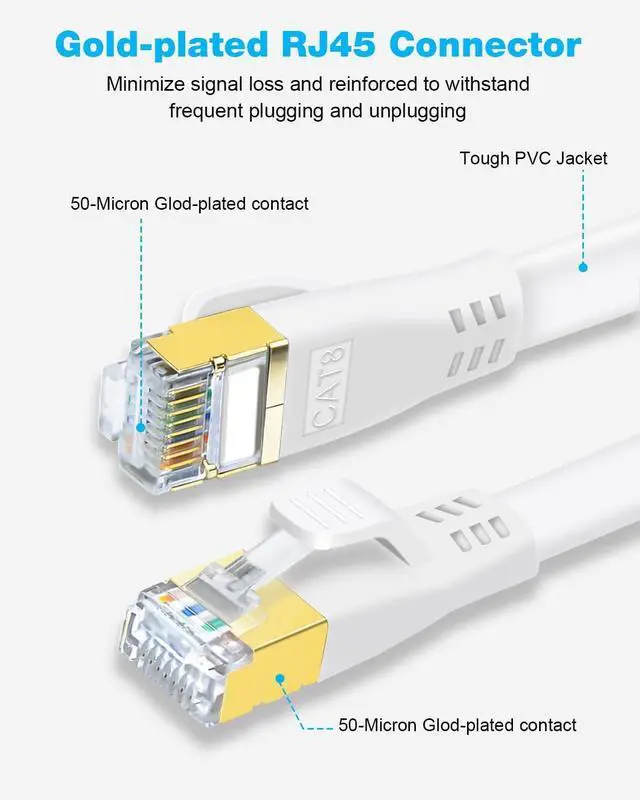 Gold-plated RJ45 Connector

Minimize signal loss and reinforced to withstand frequent plugging and unplugging

Tough PVC Jacket

50-Micron Glod-plated contact

CAT8

50-Micron Glod-plated contact