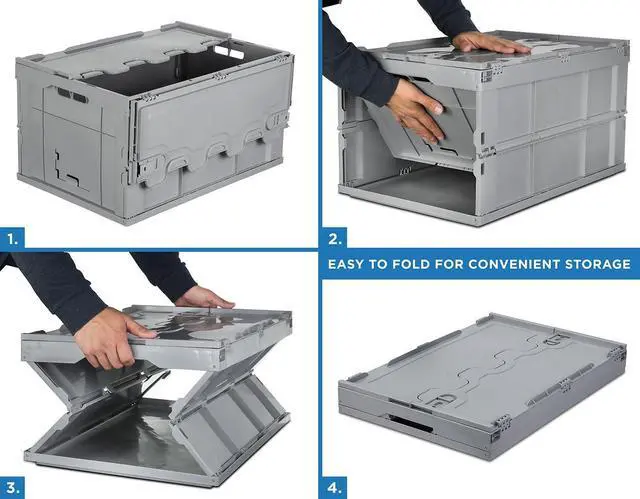 1.

2.

EASY TO FOLD FOR CONVENIENT STORAGE

3.

4.