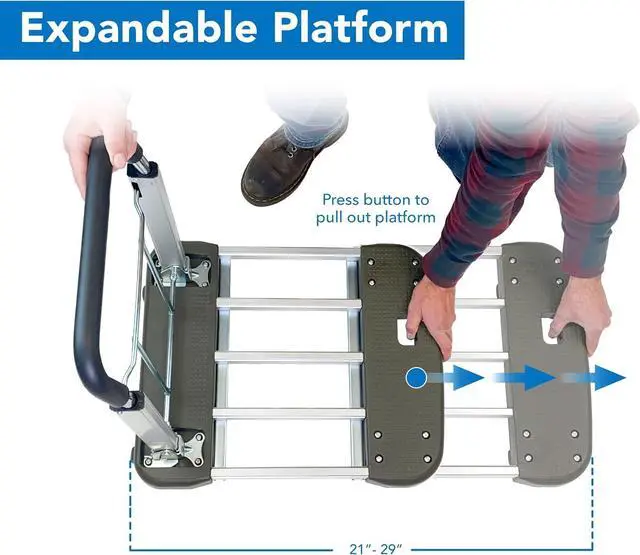 Expandable Platform

Press button to pull out platform

21"- 29"