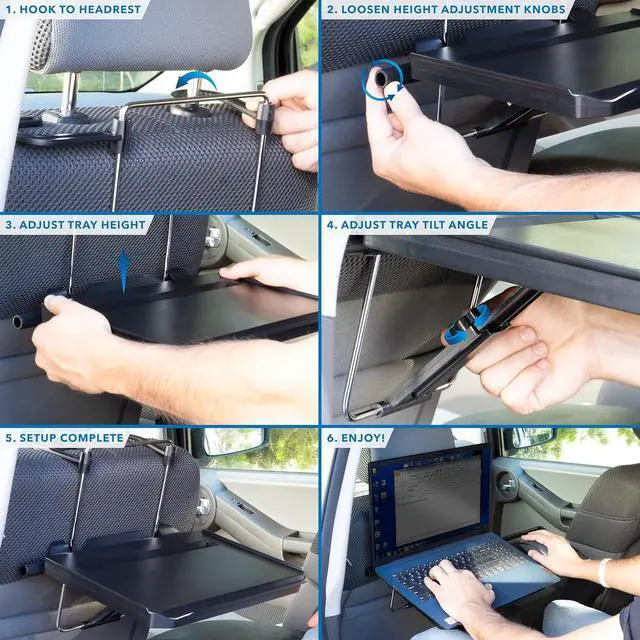 1. HOOK TO HEADREST

2. LOOSEN HEIGHT ADJUSTMENT KNOBS

3. ADJUST TRAY HEIGHT

4. ADJUST TRAY TILT ANGLE

5. SETUP COMPLETE

6. ENJOY!