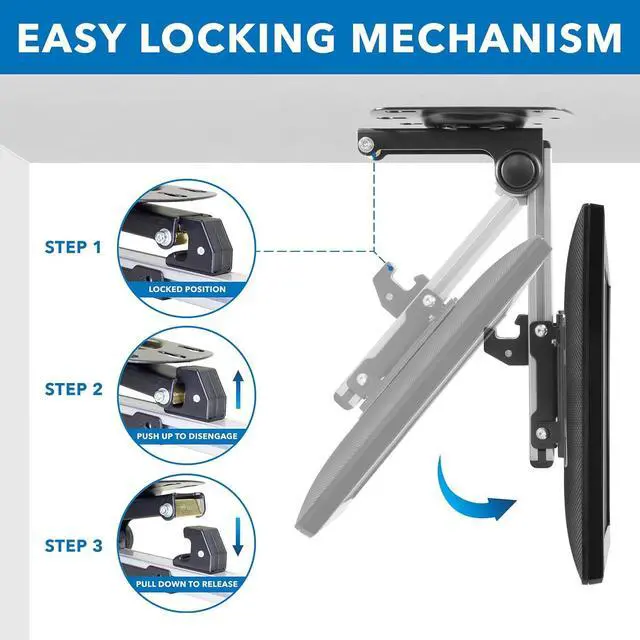 EASY LOCKING MECHANISM

STEP 1

LOCKED POSITION

STEP 2

PUSH UP TO DISENGAGE

STEP 3

PULL DOWN TO RELEASE